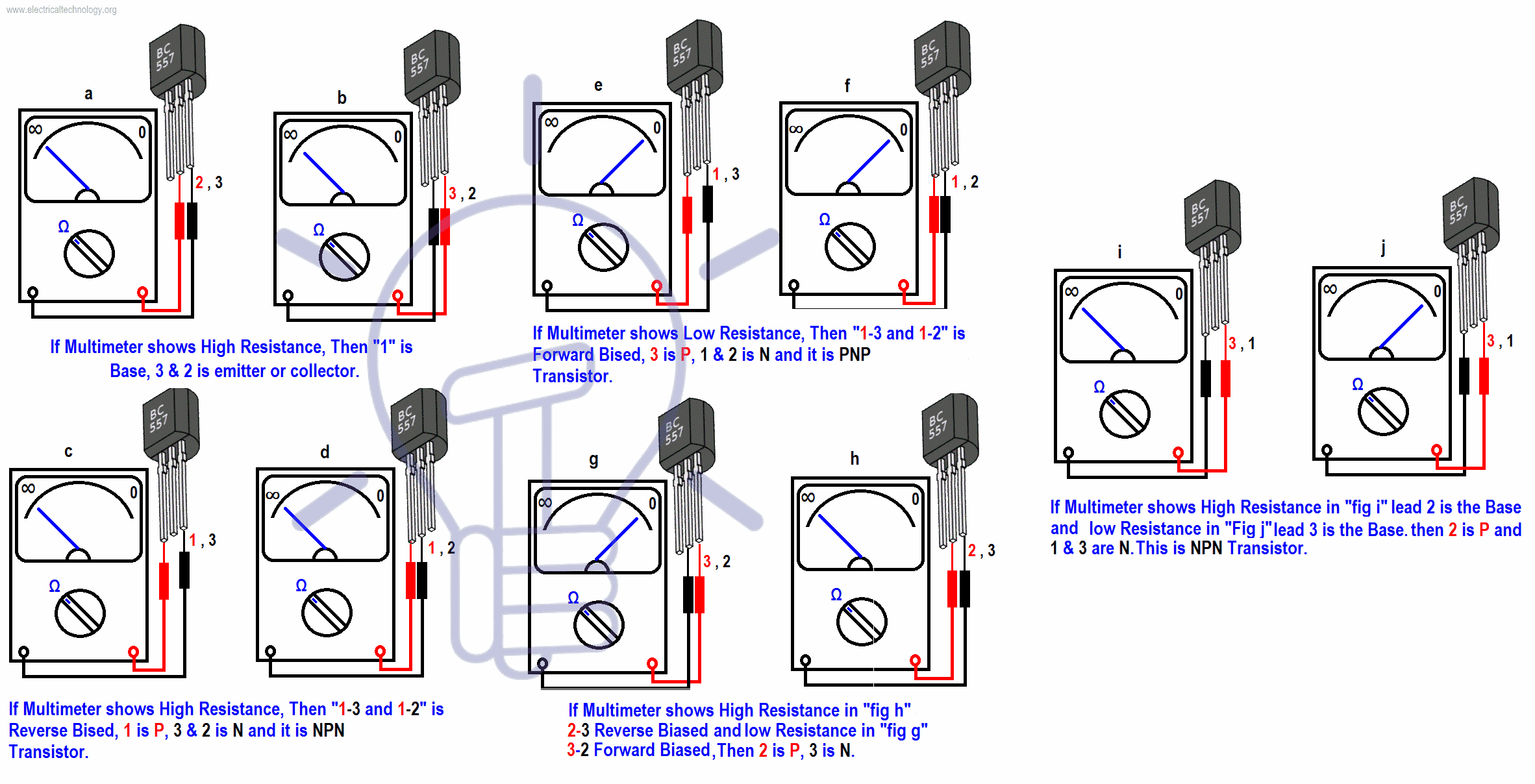 www.electricaltechnology.org

a
BC 557
∞ 0
Ω
2 , 3

b
BC 557
∞ 0
Ω
3 , 2

If Multimeter shows High Resistance, Then "1" is Base, 3 & 2 is emitter or collector.

e
BC 557
∞ 0
Ω
1 , 3

f
BC 557
∞ 0
Ω
1 , 2

If Multimeter shows Low Resistance, Then "1-3 and 1-2" is Forward Bised, 3 is P, 1 & 2 is N and it is PNP Transistor.

i
BC 557
∞ 0
Ω
3 , 1

j
BC 557
∞ 0
Ω
3 , 1

If Multimeter shows High Resistance in "fig i" lead 2 is the Base and low Resistance in "Fig j"lead 3 is the Base. then 2 is P and 1 & 3 are N. This is NPN Transistor.

c
BC 557
∞ 0
Ω
1 , 3

d
BC 557
∞ 0
Ω
1 , 2

If Multimeter shows High Resistance, Then "1-3 and 1-2" is Reverse Bised, 1 is P, 3 & 2 is N and it is NPN Transistor.

g
BC 557
∞ 0
Ω
3 , 2

h
BC 557
∞ 0
Ω
2 , 3

If Multimeter shows High Resistance in "fig h" 2-3 Reverse Biased and low Resistance in "fig g" 3-2 Forward Biased, Then 2 is P, 3 is N.