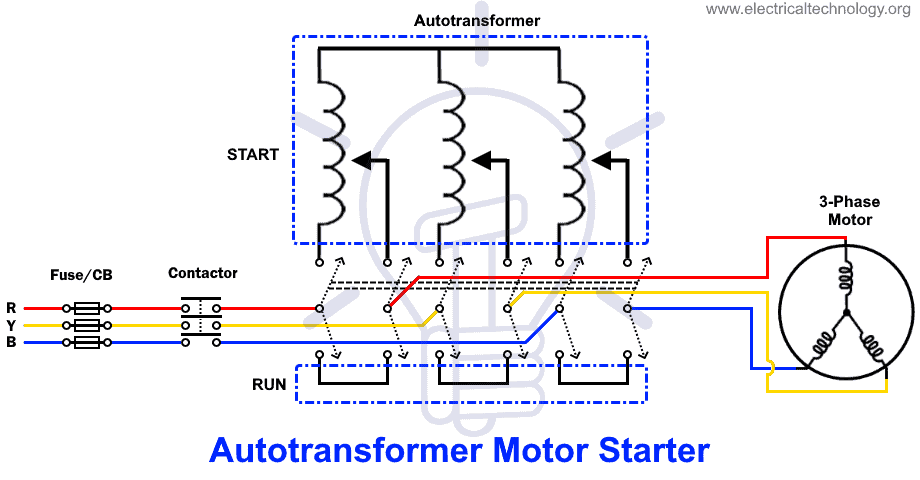 www.electricaltechnology.org

Autotransformer

START

3-Phase Motor

Fuse/CB

Contactor

R

Y

B

RUN

Autotransformer Motor Starter